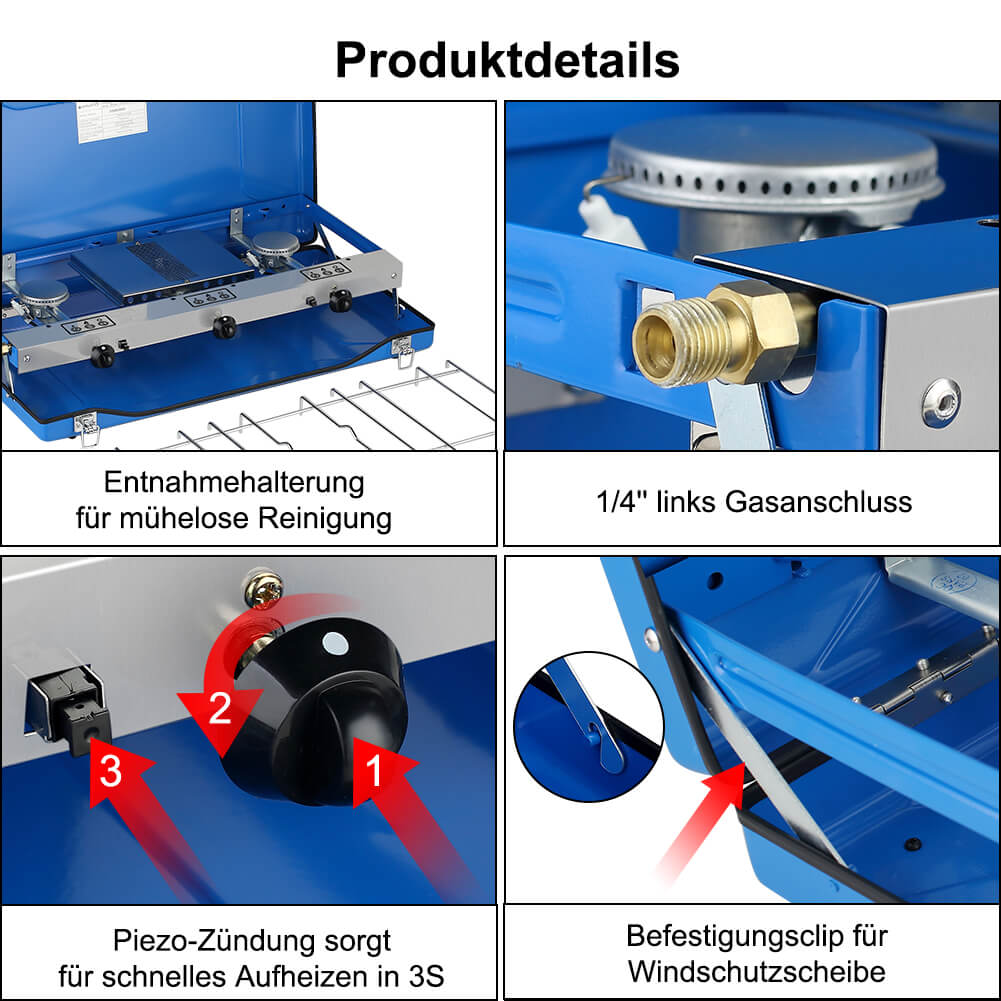 Produktdetails

Entnahmehalterung für mühelose Reinigung

1/4'' links Gasanschluss

2

3

1

Piezo-Zündung sorgt für schnelles Aufheizen in 3S

Befestigungsclip für Windschutzscheibe