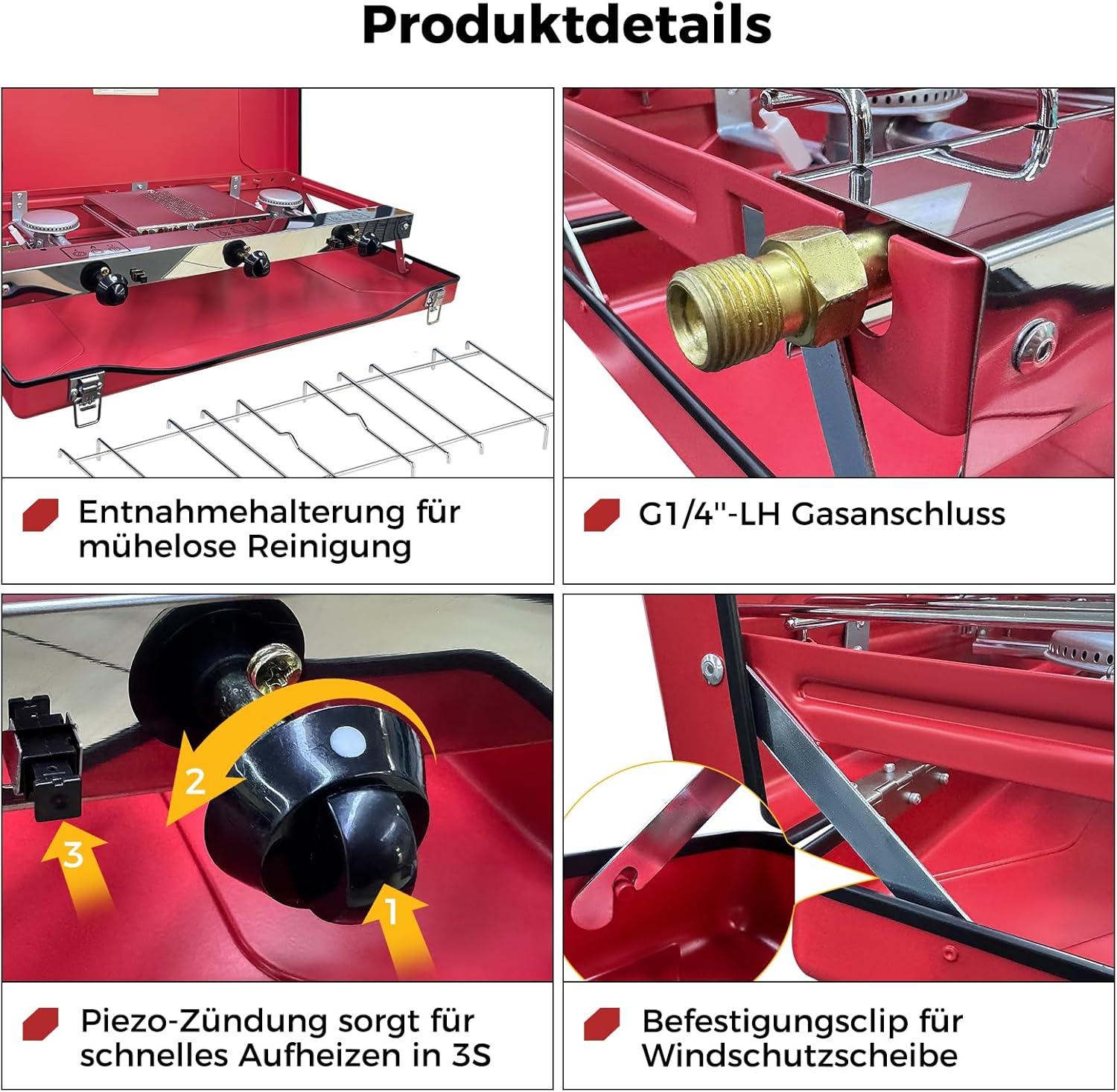 Produktdetails

Entnahmehalterung für mühelose Reinigung

G1/4"-LH Gasanschluss

2

3

1

Piezo-Zündung sorgt für schnelles Aufheizen in 3S

Befestigungsclip für Windschutzscheibe